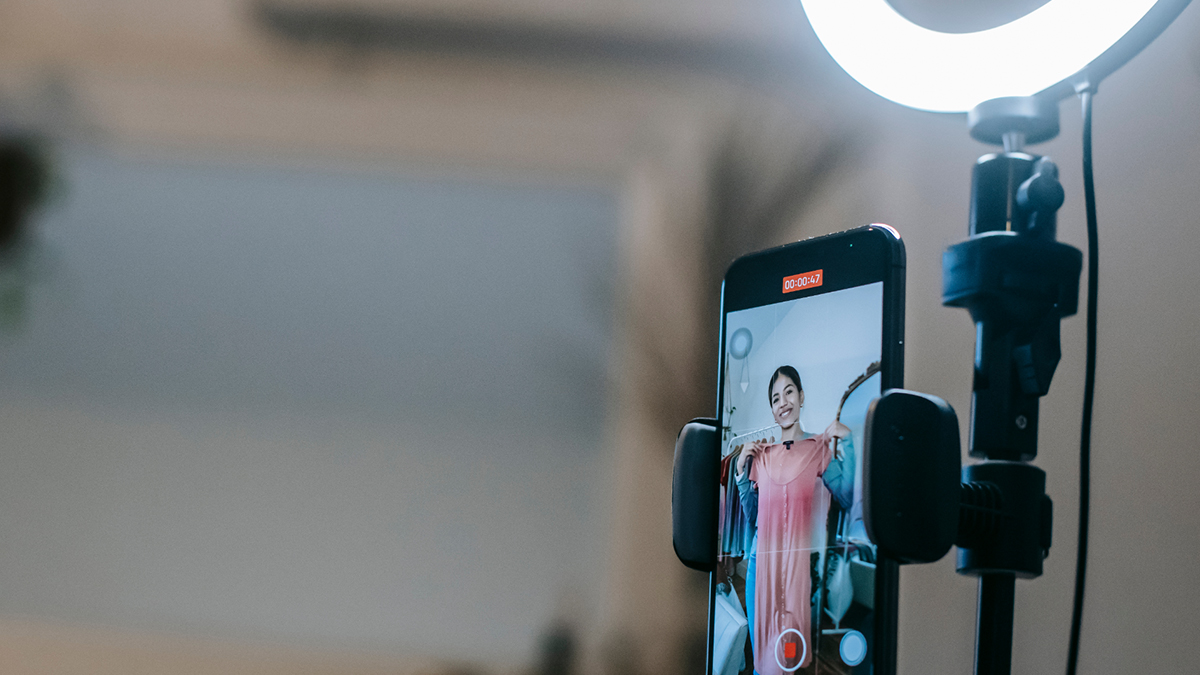 00:00:47